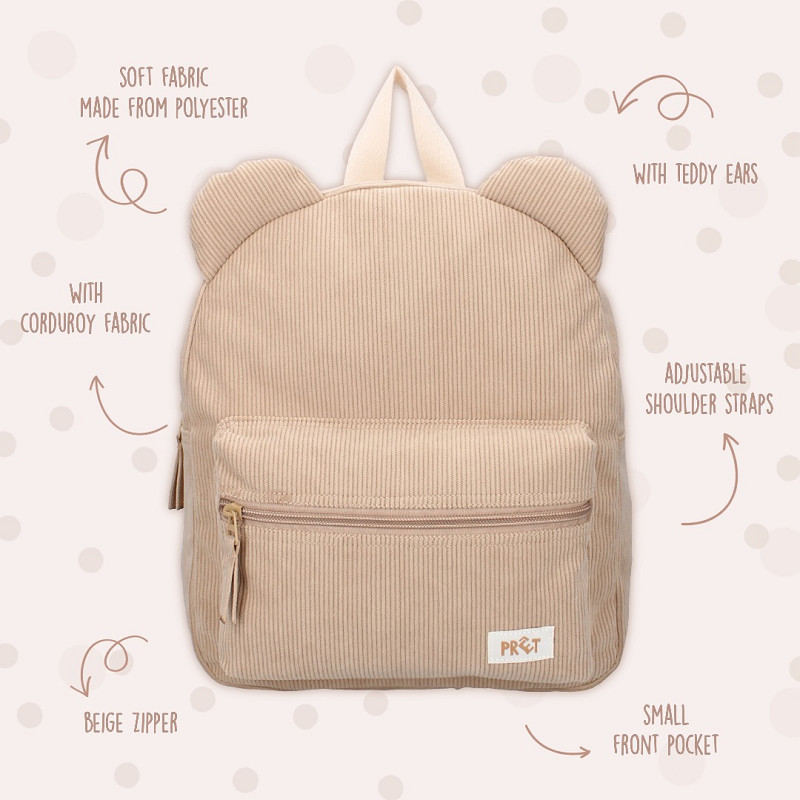 SOFT FABRIC
MADE FROM POLYESTER

WITH TEDDY EARS

WITH
CORDUROY FABRIC

ADJUSTABLE
SHOULDER STRAPS

PRET

BEIGE ZIPPER

SMALL
FRONT POCKET